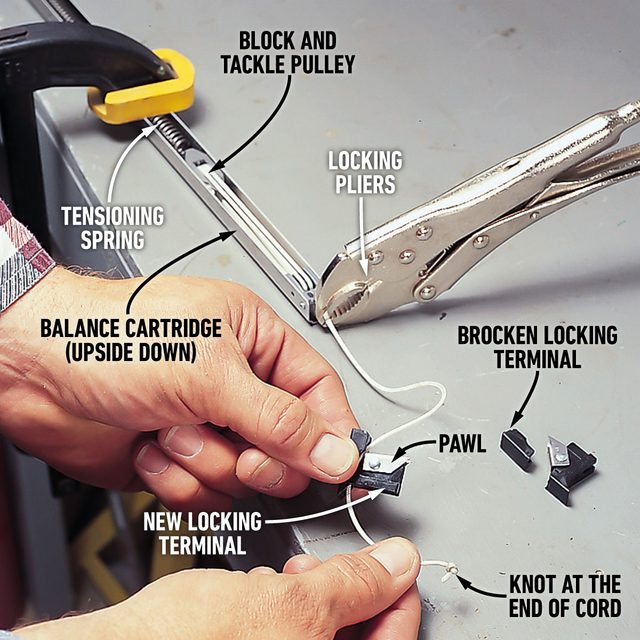 BLOCK AND TACKLE PULLEY

LOCKING PLIERS

TENSIONING SPRING

BALANCE CARTRIDGE (UPSIDE DOWN)

BROCKEN LOCKING TERMINAL

PAWL

NEW LOCKING TERMINAL

KNOT AT THE END OF CORD