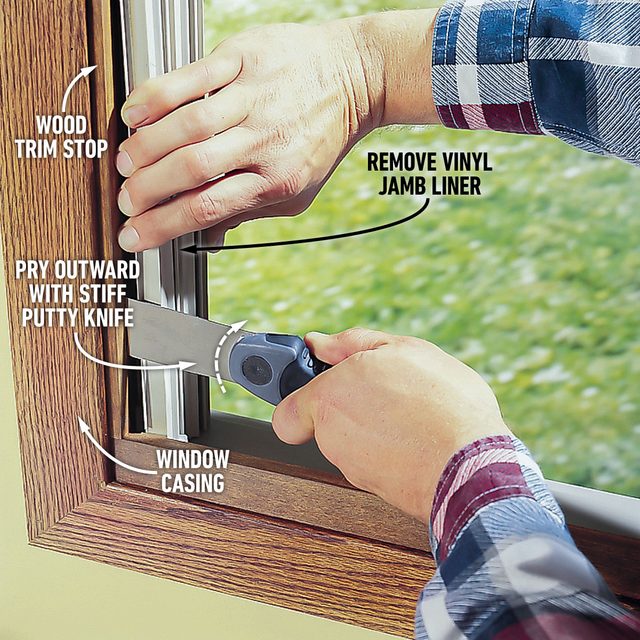 WOOD TRIM STOP

REMOVE VINYL JAMB LINER

PRY OUTWARD WITH STIFF PUTTY KNIFE

WINDOW CASING