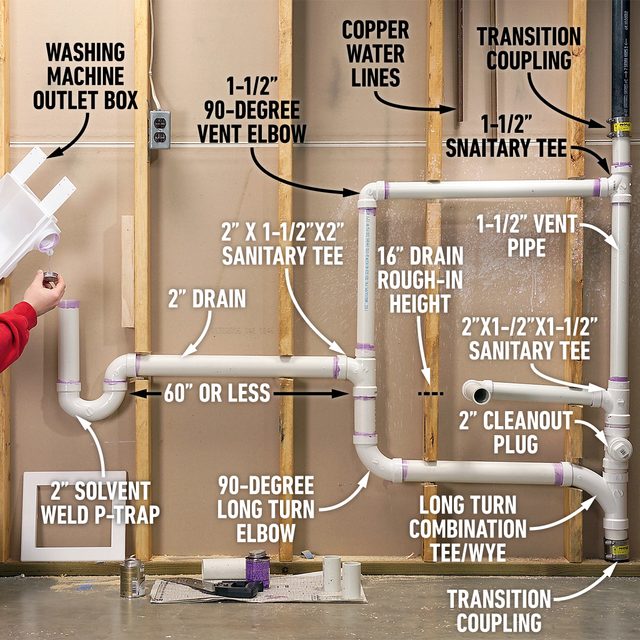 WASHING MACHINE OUTLET BOX

1-1/2" 90-DEGREE VENT ELBOW

COPPER WATER LINES

TRANSITION COUPLING

1-1/2" SNAITARY TEE

2" X 1-1/2"X2" SANITARY TEE

16" DRAIN ROUGH-IN HEIGHT

1-1/2" VENT PIPE

2" DRAIN

2"X1-/2"X1-1/2" SANITARY TEE

60" OR LESS

2" CLEANOUT PLUG

2" SOLVENT WELD P-TRAP

90-DEGREE LONG TURN ELBOW

LONG TURN COMBINATION TEE/WYE

TRANSITION COUPLING