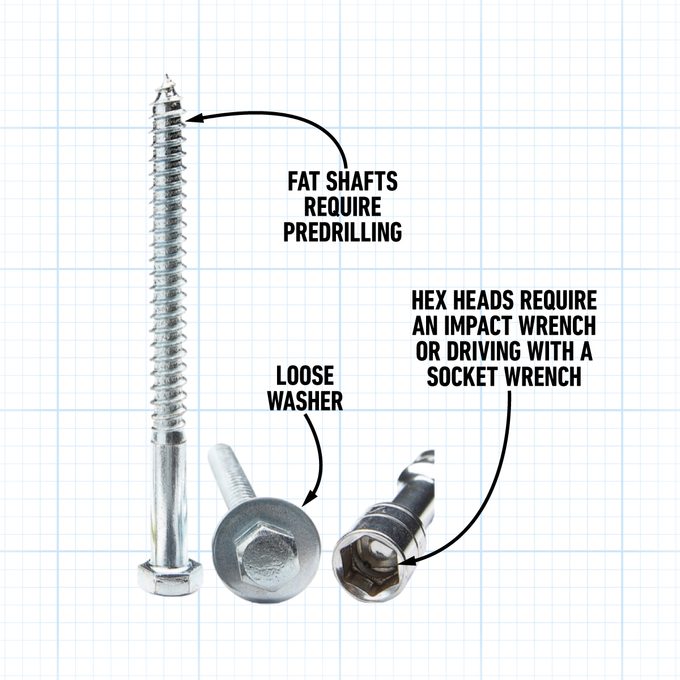 FAT SHAFTS REQUIRE PREDRILLING

HEX HEADS REQUIRE AN IMPACT WRENCH OR DRIVING WITH A SOCKET WRENCH

LOOSE WASHER