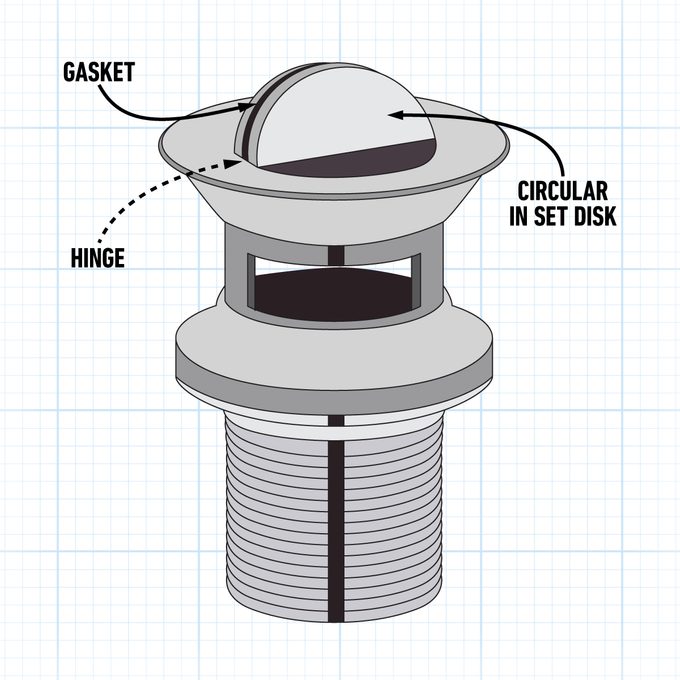 GASKET

CIRCULAR IN SET DISK

HINGE