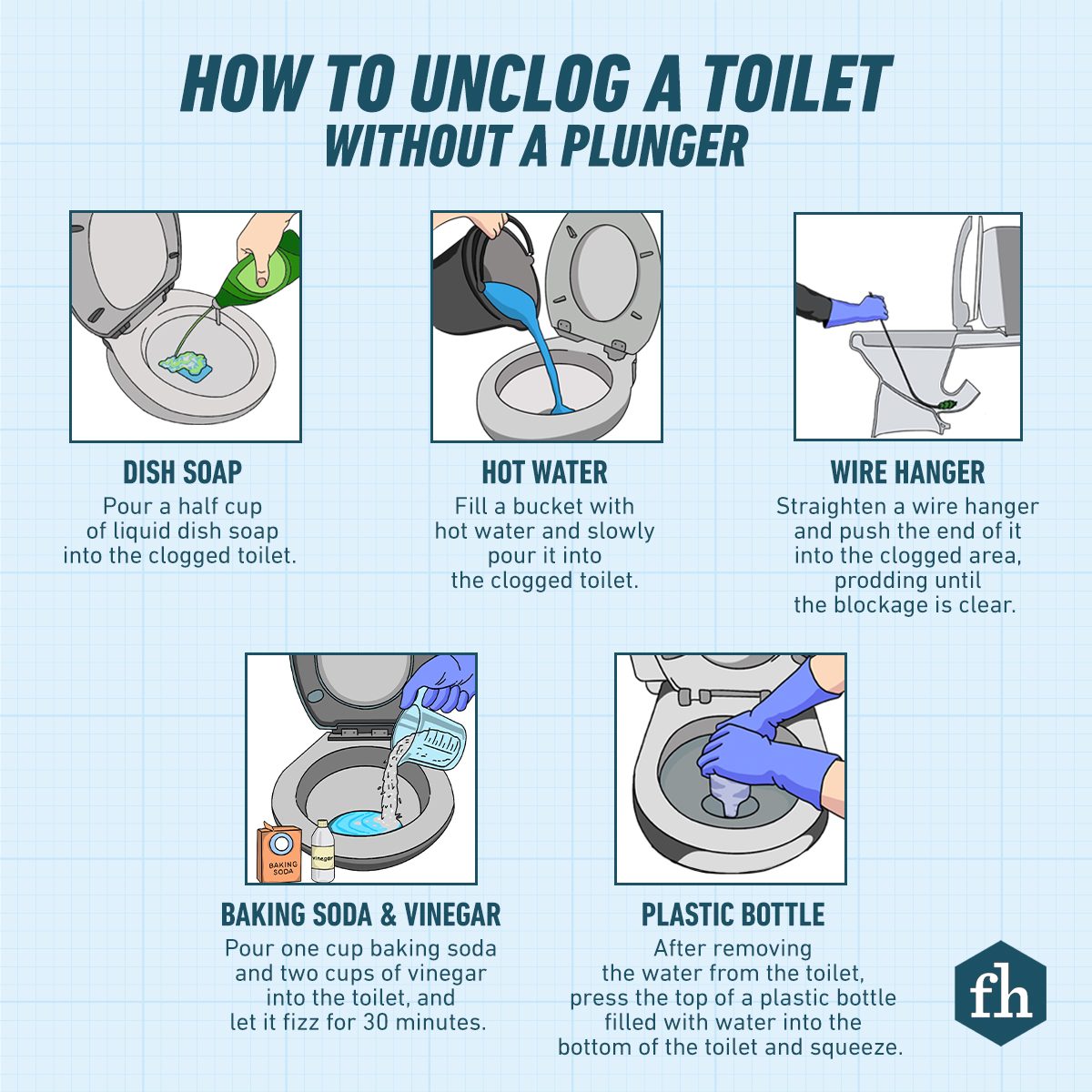 HOW TO UNCLOG A TOILET
WITHOUT A PLUNGER

DISH SOAP
Pour a half cup of liquid dish soap into the clogged toilet.

HOT WATER
Fill a bucket with hot water and slowly pour it into the clogged toilet.

WIRE HANGER
Straighten a wire hanger and push the end of it into the clogged area, prodding until the blockage is clear.

BAKING SODA

vinegar

BAKING SODA & VINEGAR
Pour one cup baking soda and two cups of vinegar into the toilet, and let it fizz for 30 minutes.

PLASTIC BOTTLE
After removing the water from the toilet, press the top of a plastic bottle filled with water into the bottom of the toilet and squeeze.

fh