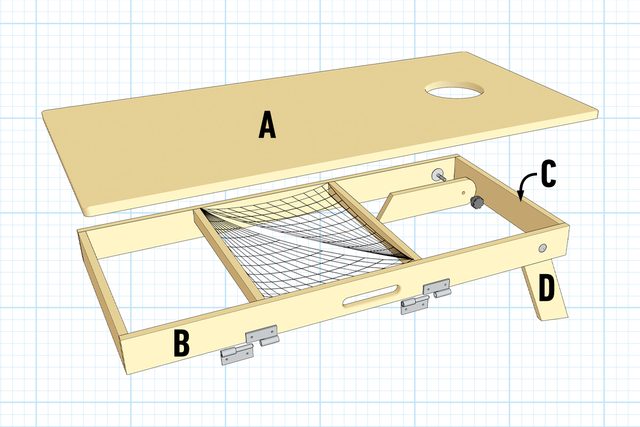 A

C

B

D