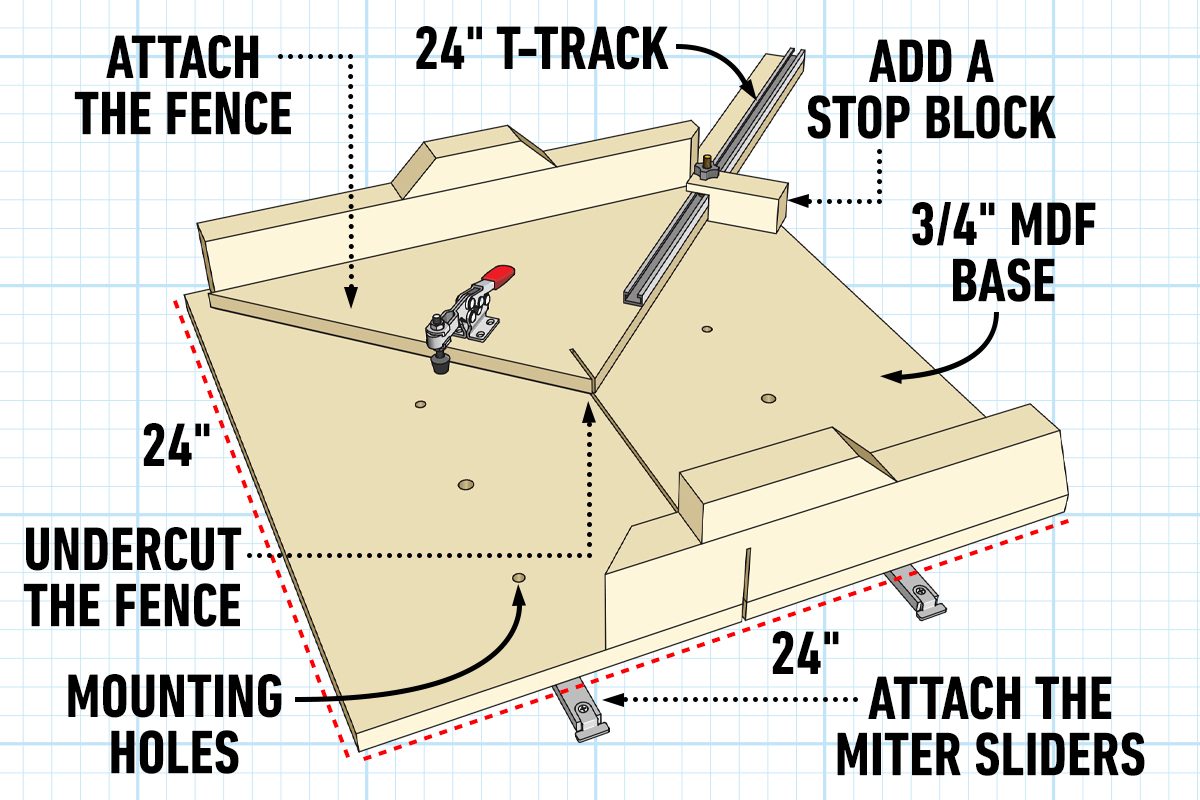 ATTACH THE FENCE

24" T-TRACK

ADD A STOP BLOCK

3/4" MDF BASE

24"

UNDERCUT THE FENCE

MOUNTING HOLES

24"

ATTACH THE MITER SLIDERS