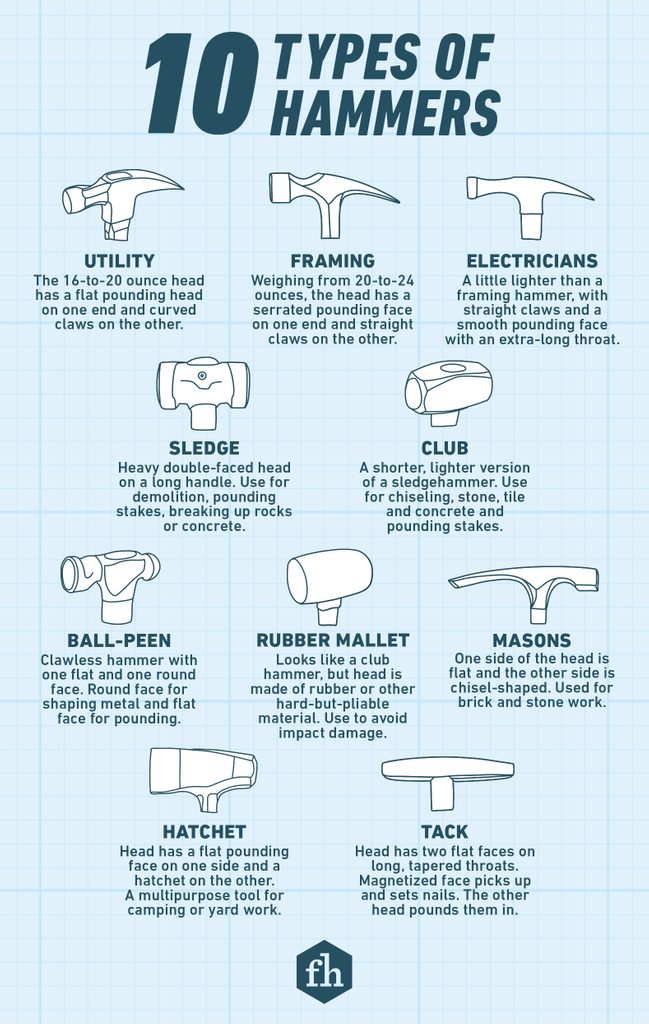 10 TYPES OF HAMMERS

UTILITY
The 16-to-20 ounce head has a flat pounding head on one end and curved claws on the other.

FRAMING
Weighing from 20-to-24 ounces, the head has a serrated pounding face on one end and straight claws on the other.

ELECTRICIANS
A little lighter than a framing hammer, with straight claws and a smooth pounding face with an extra-long throat.

SLEDGE
Heavy double-faced head on a long handle. Use for demolition, pounding stakes, breaking up rocks or concrete.

CLUB
A shorter, lighter version of a sledgehammer. Use for chiseling, stone, tile and concrete and pounding stakes.

BALL-PEEN
Clawless hammer with one flat and one round face. Round face for shaping metal and flat face for pounding.

RUBBER MALLET
Looks like a club hammer, but head is made of rubber or other hard-but-pliable material. Use to avoid impact damage.

MASONS
One side of the head is flat and the other side is chisel-shaped. Used for brick and stone work.

HATCHET
Head has a flat pounding face on one side and a hatchet on the other. A multipurpose tool for camping or yard work.

TACK
Head has two flat faces on long, tapered throats. Magnetized face picks up and sets nails. The other head pounds them in.

fh