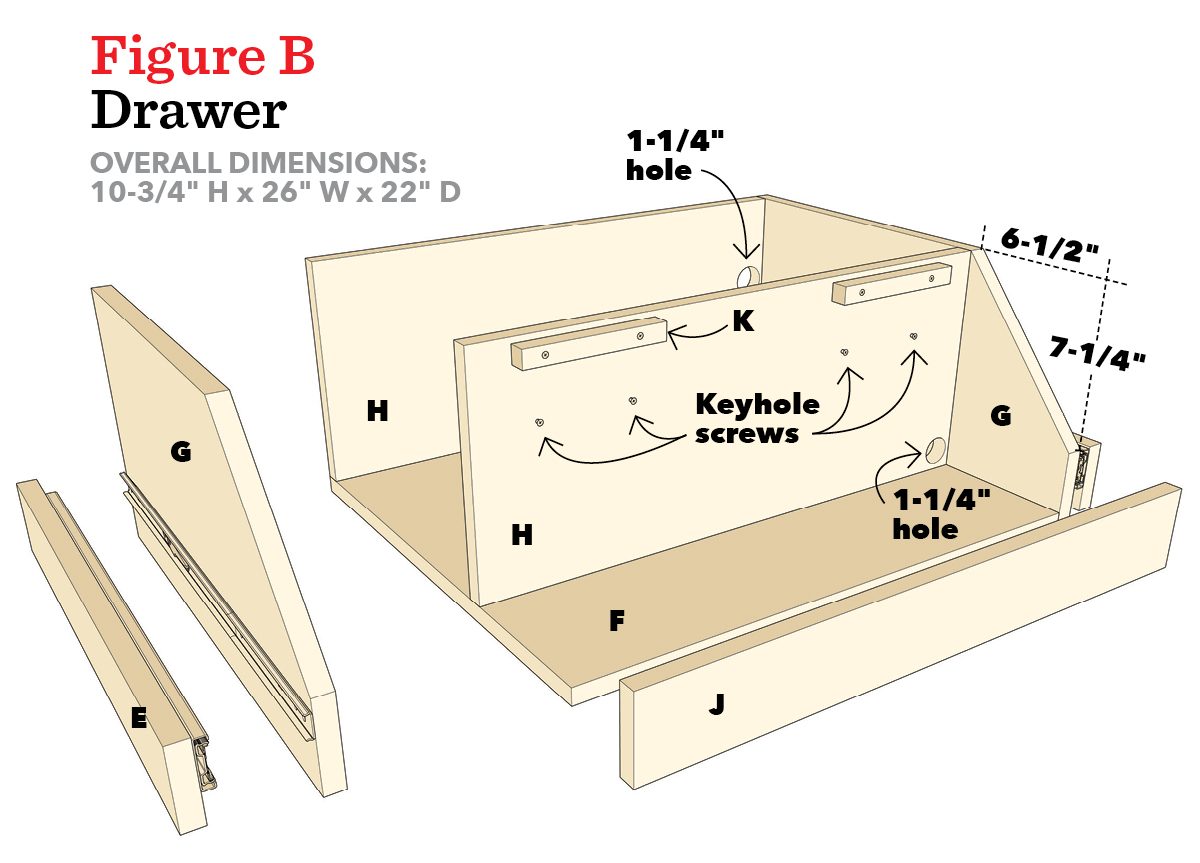 Figure B
Drawer

OVERALL DIMENSIONS:
10-3/4" H x 26" W x 22" D

1-1/4" hole

6-1/2"

7-1/4"

K

H

G

Keyhole screws

G

1-1/4" hole

H

F

E

J