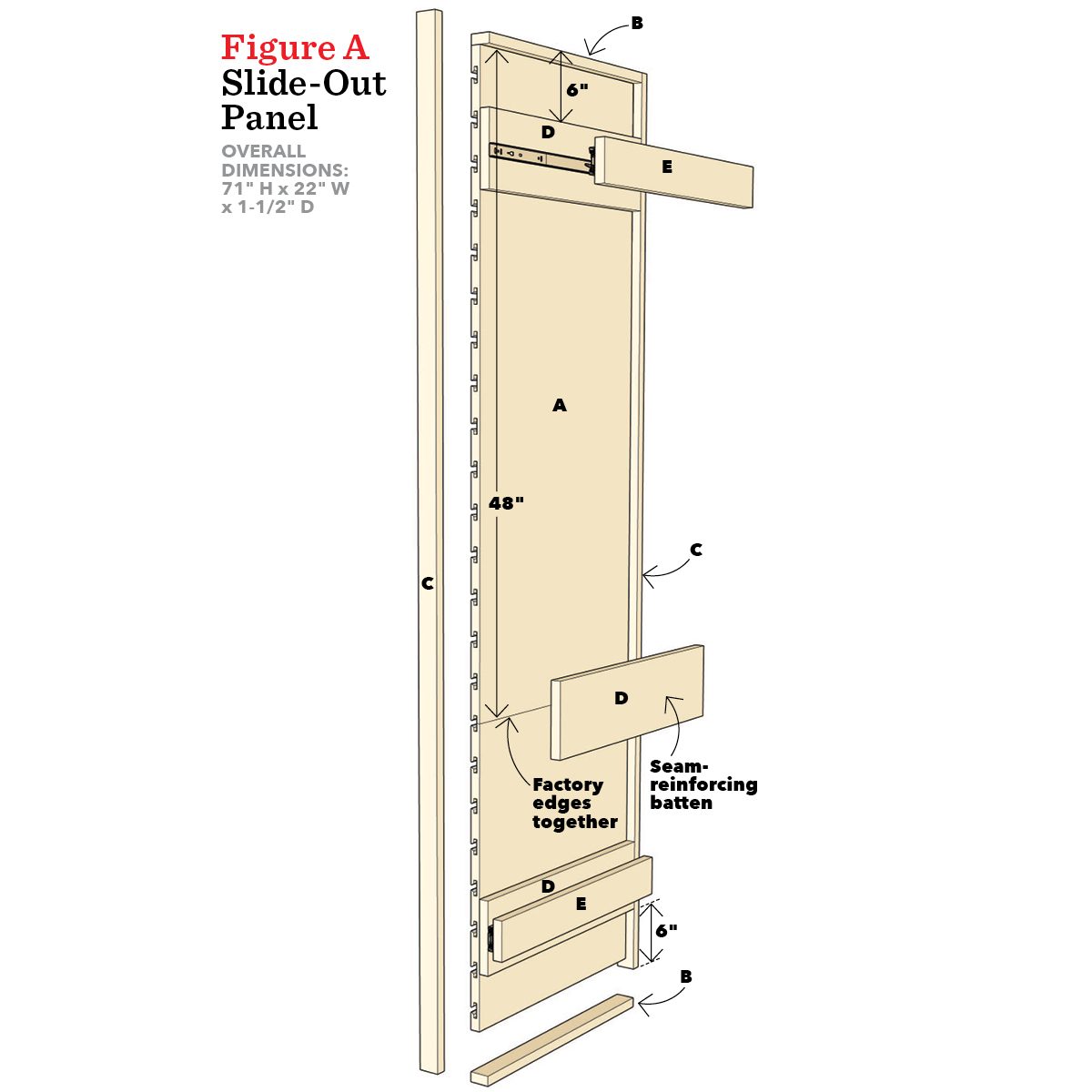 Figure A
Slide-Out Panel

OVERALL DIMENSIONS:
71" H x 22" W x 1-1/2" D

B

6"

D

E

A

48"

C

C

D

Seam-reinforcing batten

Factory edges together

D

E

6"

B