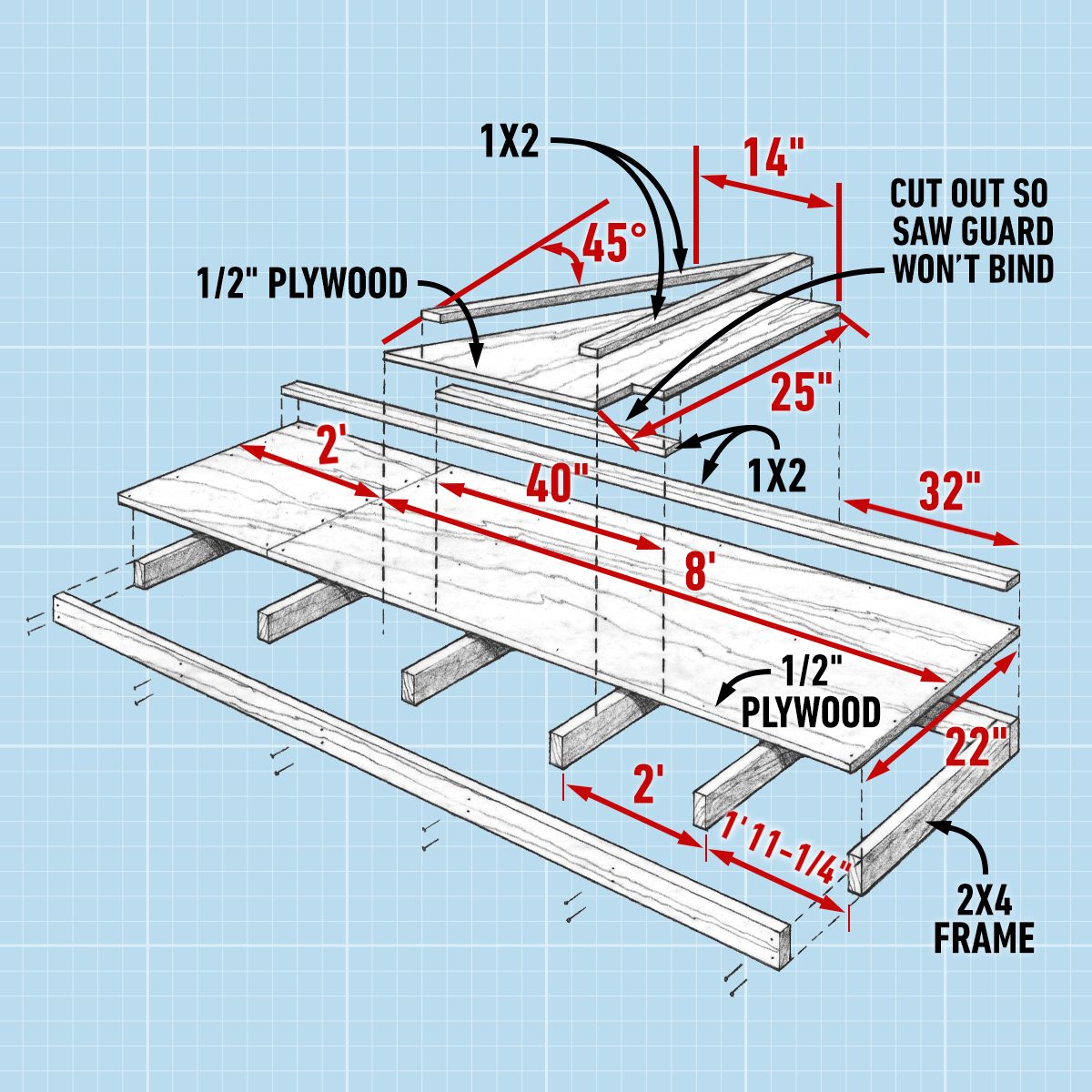 1X2

14"

CUT OUT SO SAW GUARD WON'T BIND

45°

1/2" PLYWOOD

25"

1X2

2'

40"

32"

8'

1/2" PLYWOOD

22"

2'

1' 11-1/4"

2X4 FRAME