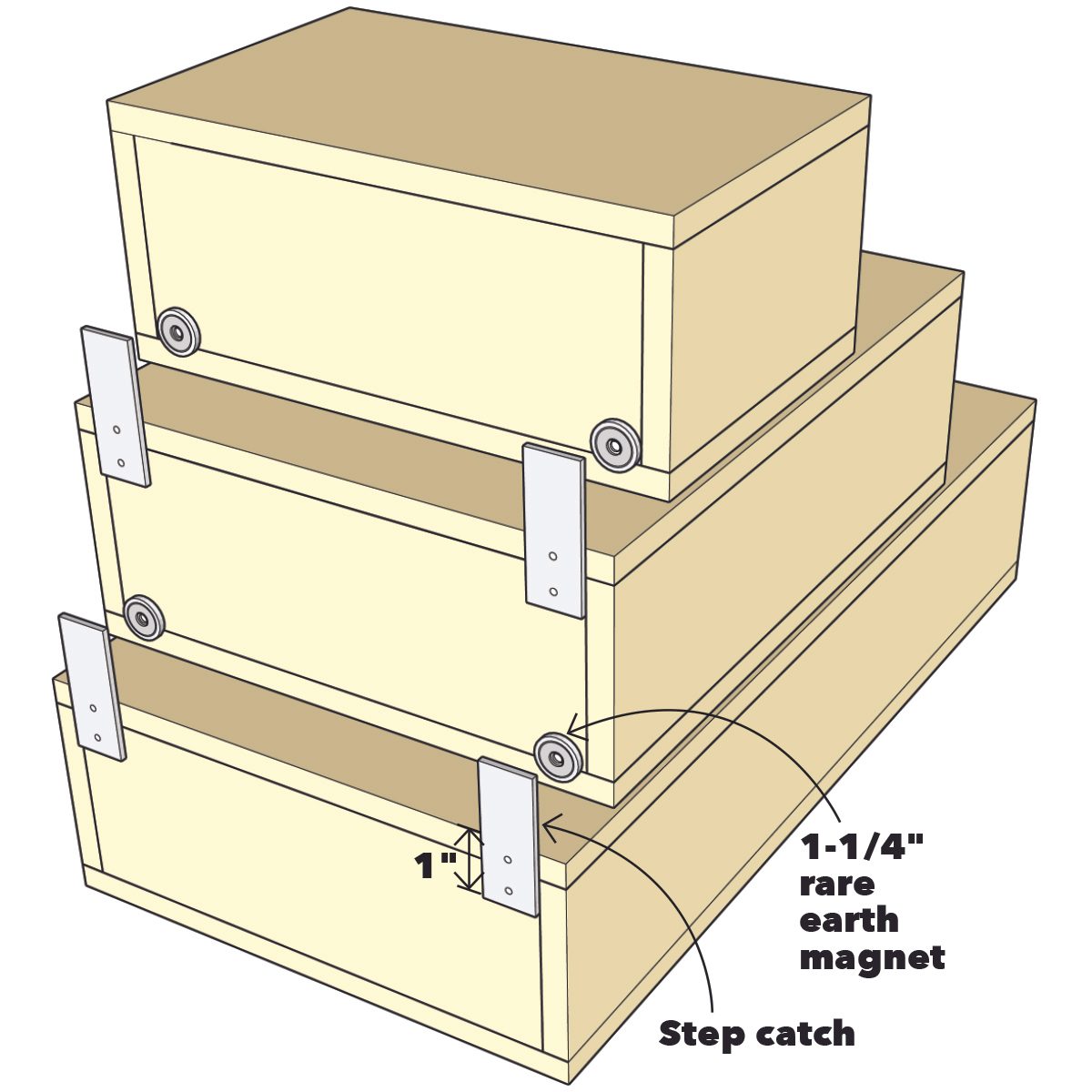 1"

1-1/4"
rare
earth
magnet

Step catch