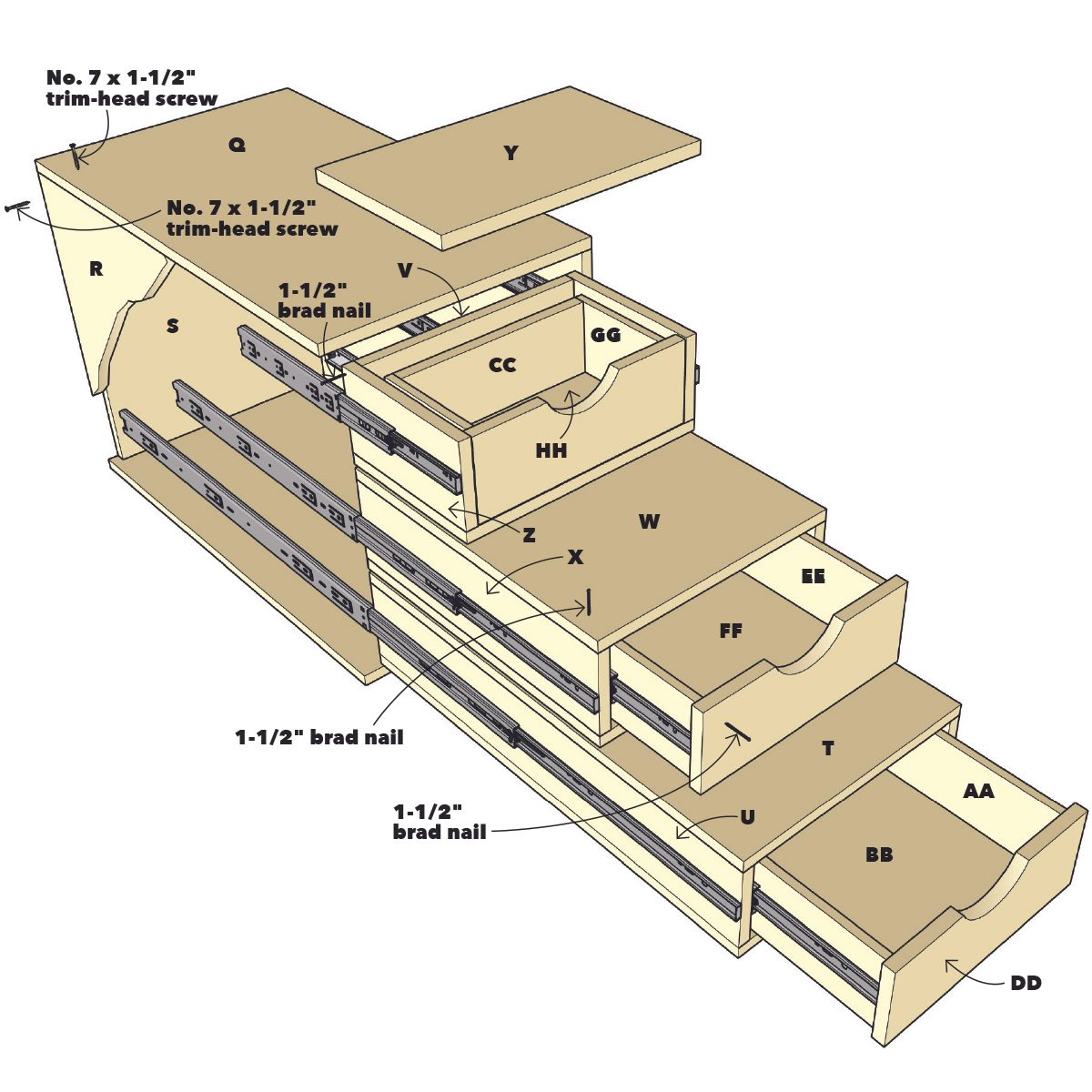 No. 7 x 1-1/2" trim-head screw

Q

Y

No. 7 x 1-1/2" trim-head screw

R

V

1-1/2" brad nail

S

GG

CC

HH

Z

W

X

EE

FF

1-1/2" brad nail

T

1-1/2" brad nail

U

AA

BB

DD