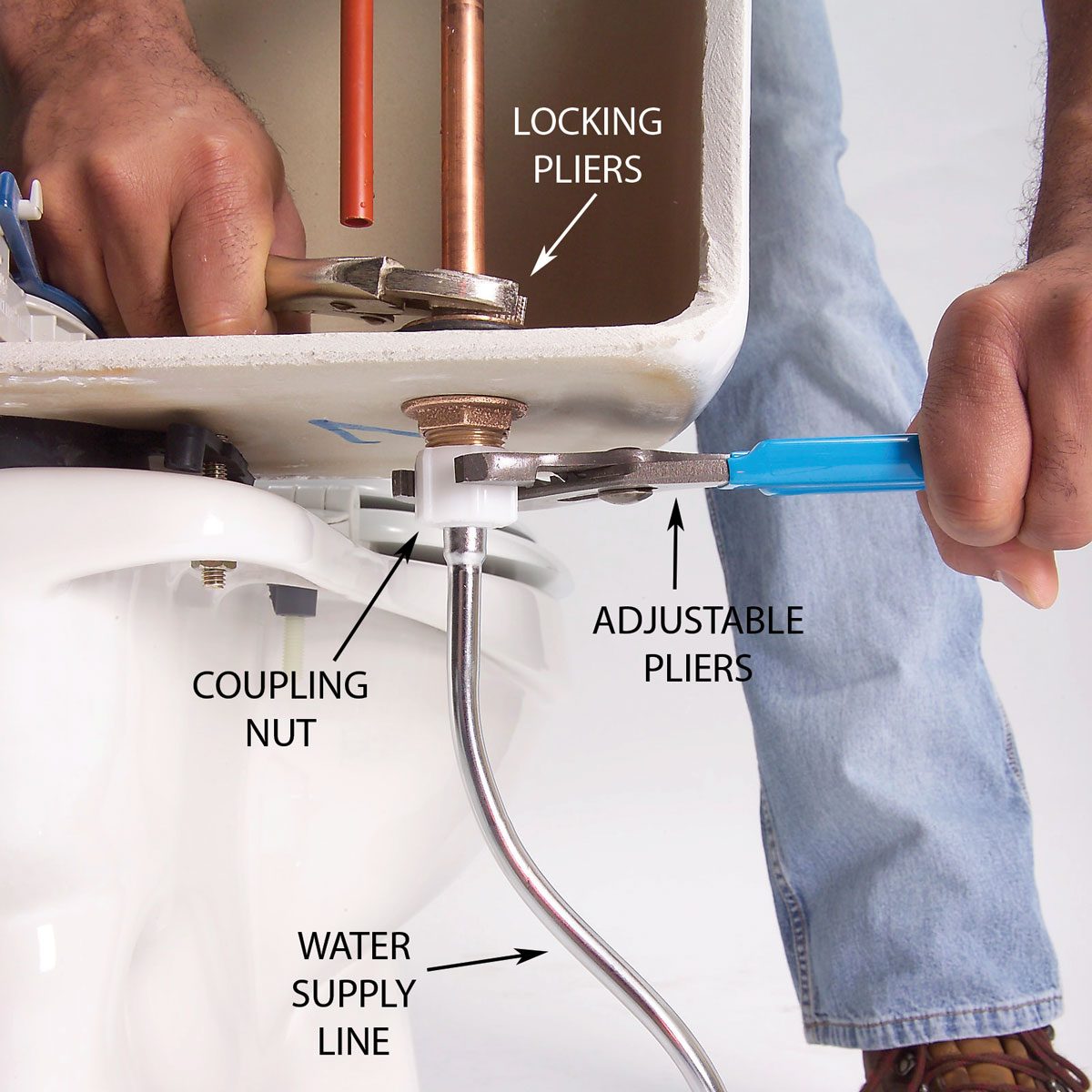 LOCKING PLIERS

ADJUSTABLE PLIERS

COUPLING NUT

WATER SUPPLY LINE