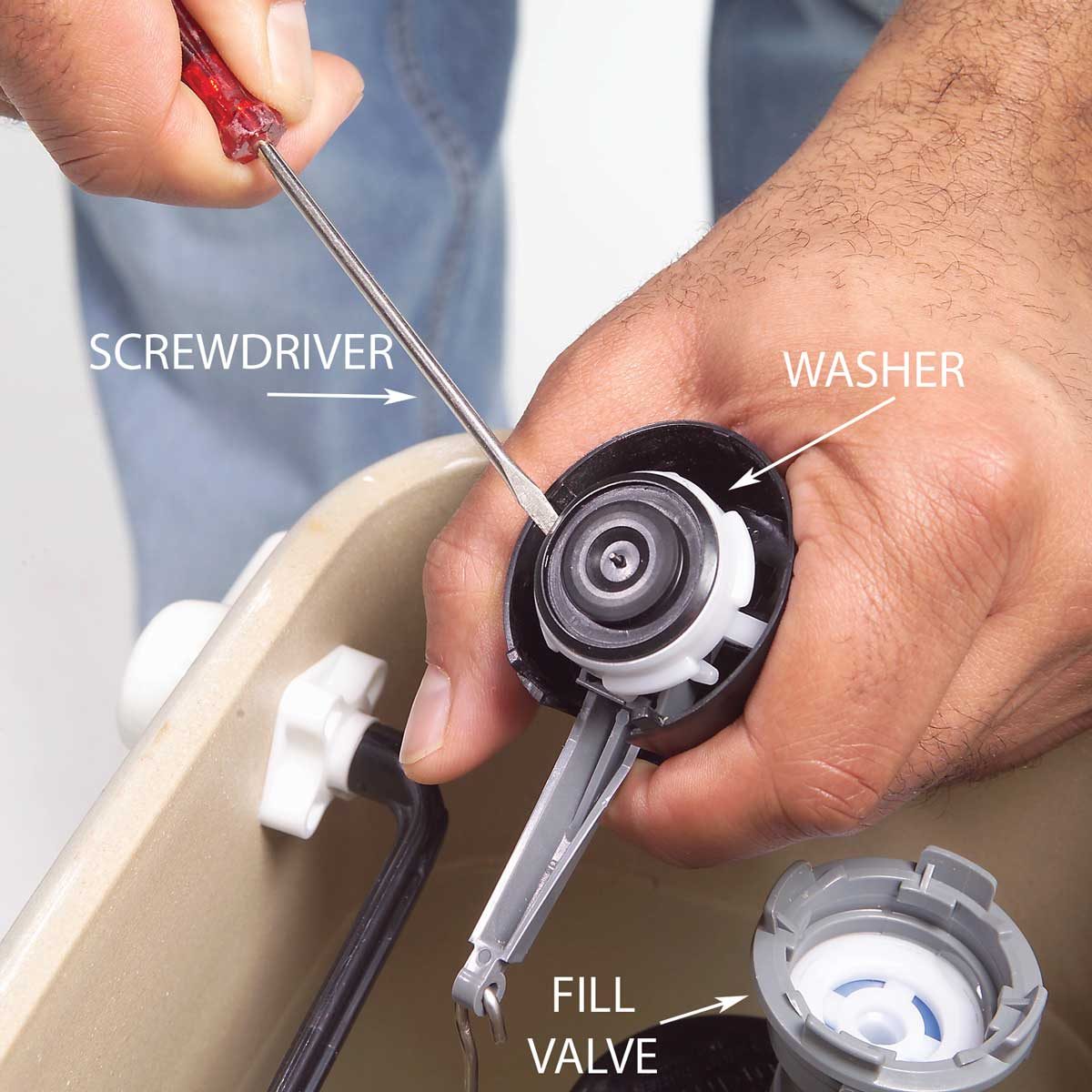 SCREWDRIVER

WASHER

FILL VALVE