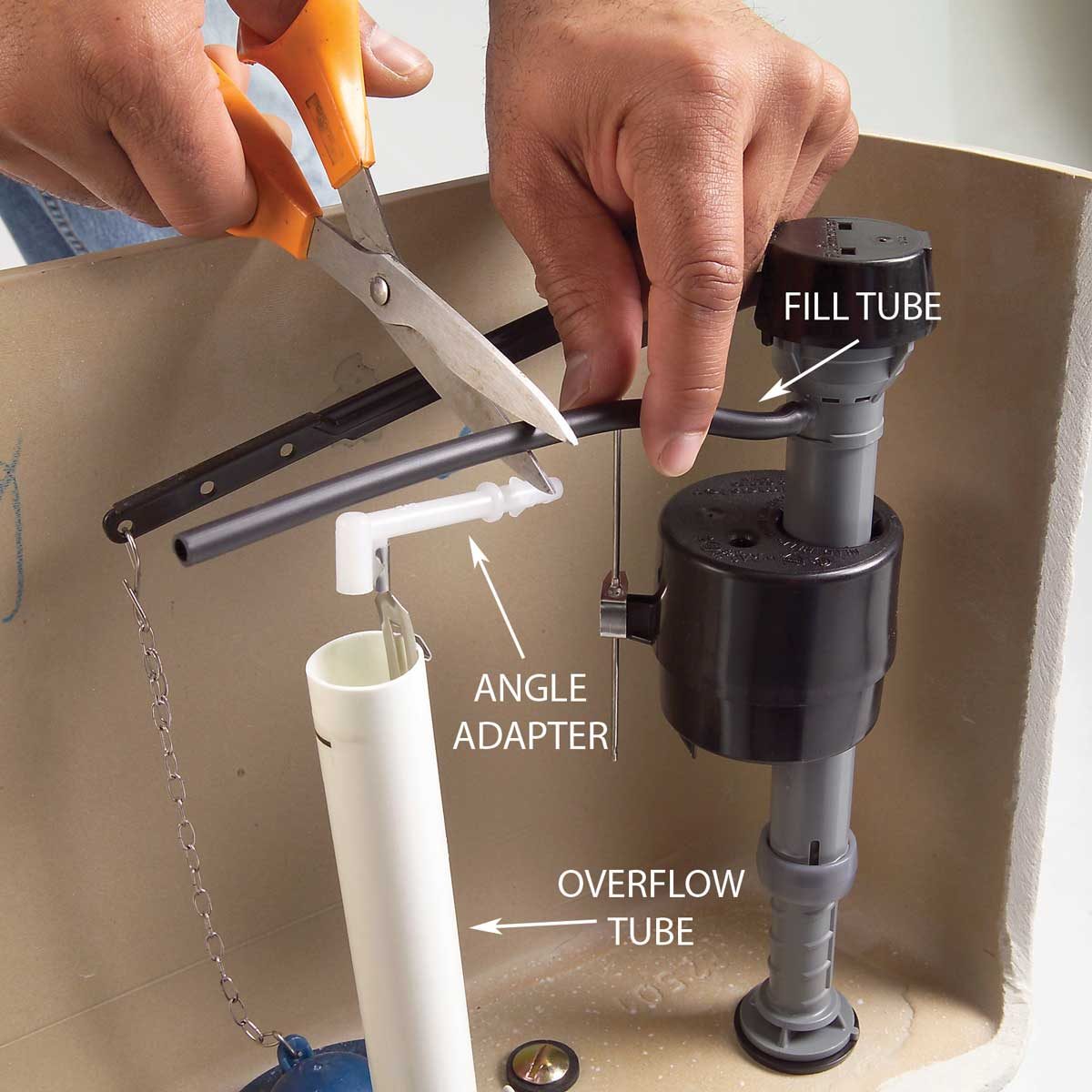 FILL TUBE

ANGLE ADAPTER

OVERFLOW TUBE