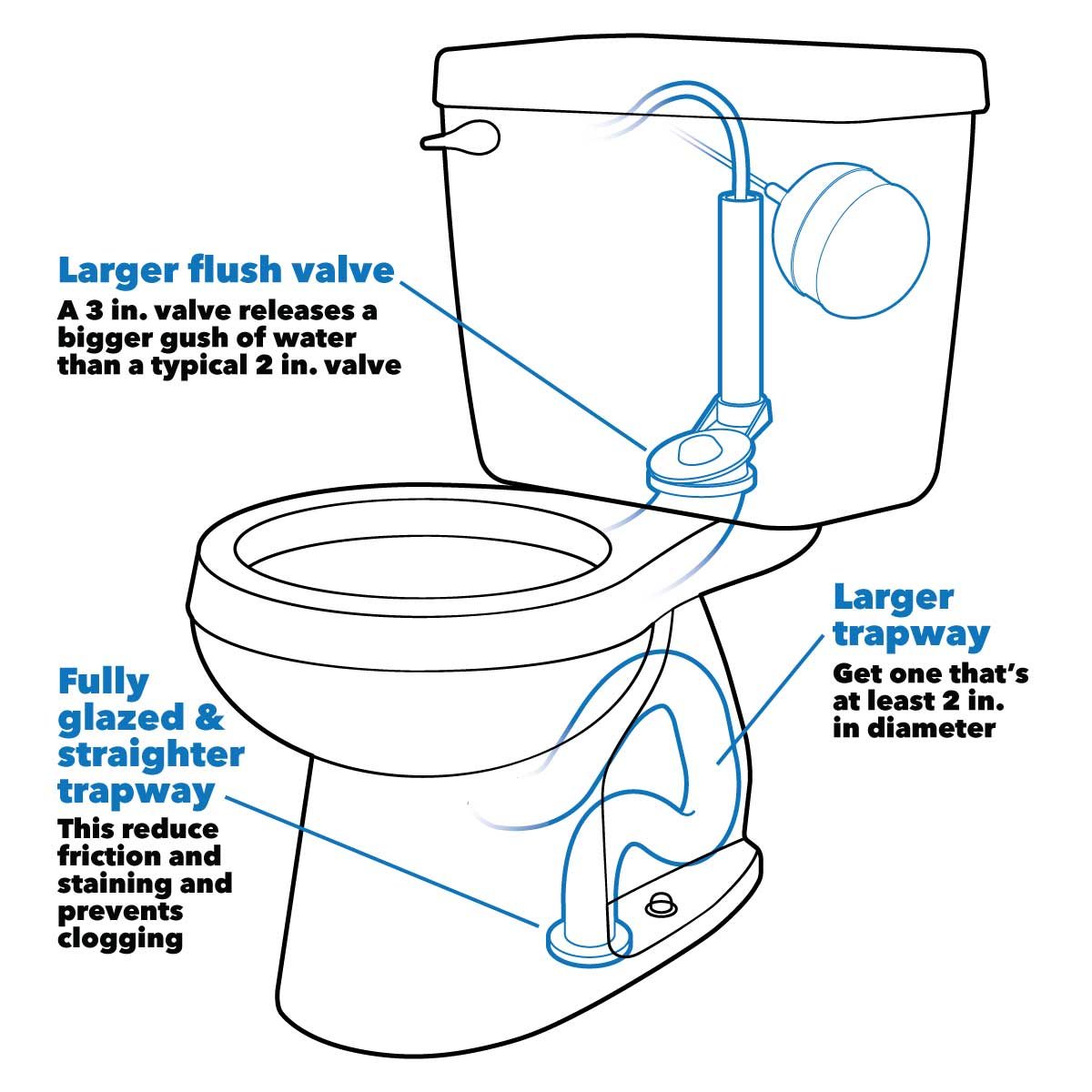 Larger flush valve
A 3 in. valve releases a bigger gush of water than a typical 2 in. valve

Larger trapway
Get one that's at least 2 in. in diameter

Fully glazed & straighter trapway
This reduce friction and staining and prevents clogging