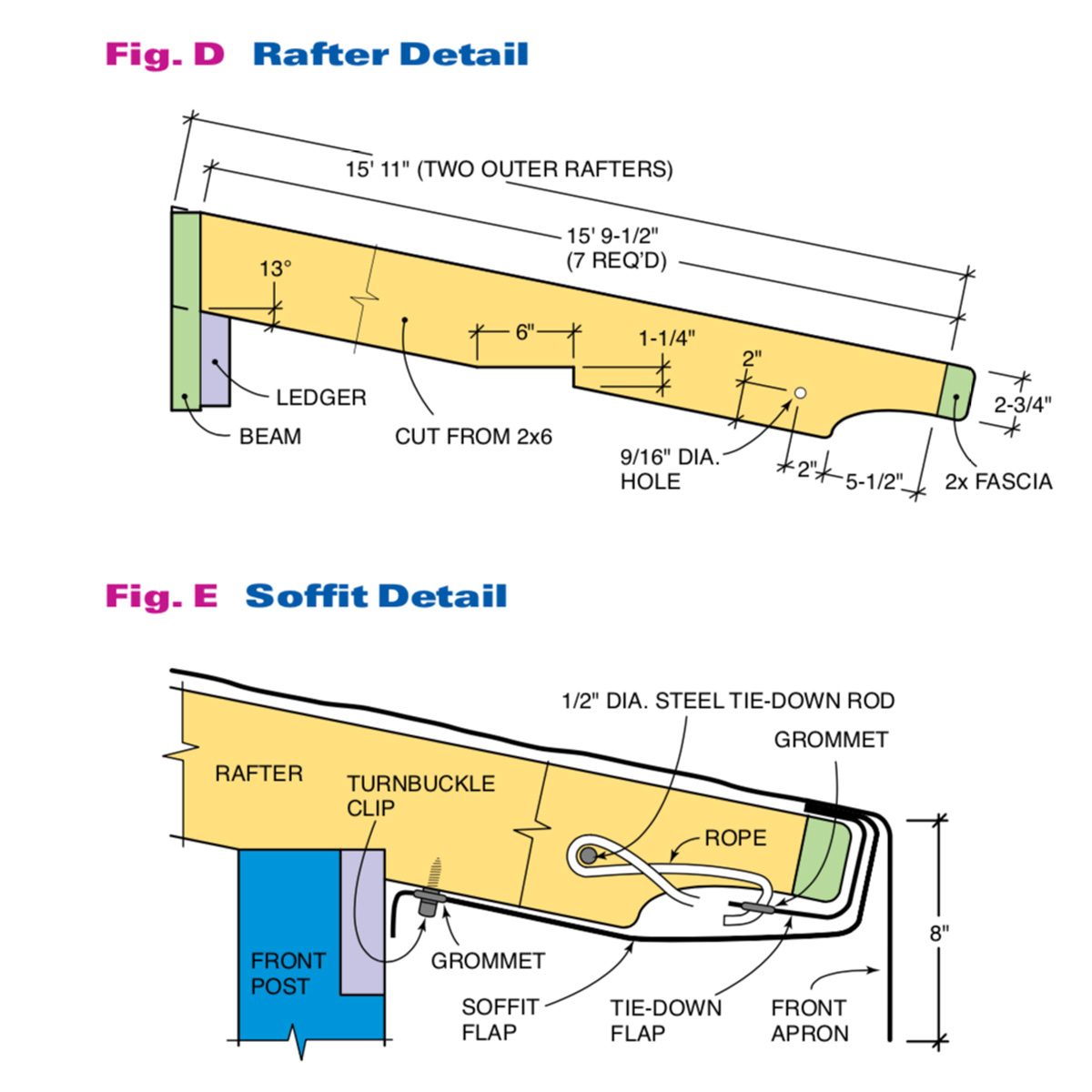 Fig. D Rafter Detail

15' 11" (TWO OUTER RAFTERS)

15' 9-1/2"
(7 REQ'D)

13°

6"

1-1/4"

2"

2-3/4"

LEDGER

BEAM

CUT FROM 2x6

9/16" DIA.
HOLE

2"

5-1/2"

2x FASCIA

Fig. E Soffit Detail

1/2" DIA. STEEL TIE-DOWN ROD

GROMMET

RAFTER

TURNBUCKLE
CLIP

ROPE

8"

FRONT
POST

GROMMET

SOFFIT
FLAP

TIE-DOWN
FLAP

FRONT
APRON