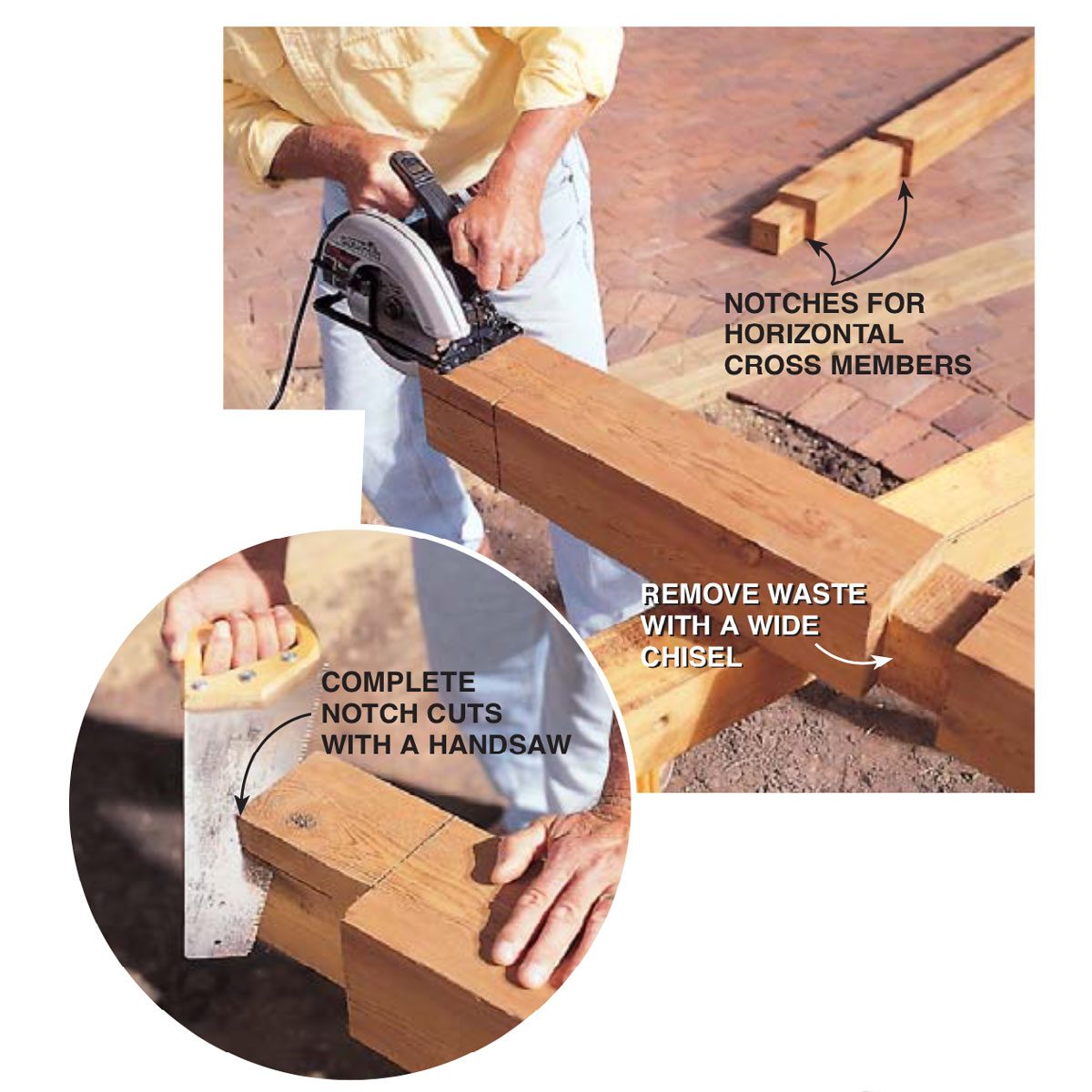 NOTCHES FOR HORIZONTAL CROSS MEMBERS

REMOVE WASTE WITH A WIDE CHISEL

COMPLETE NOTCH CUTS WITH A HANDSAW