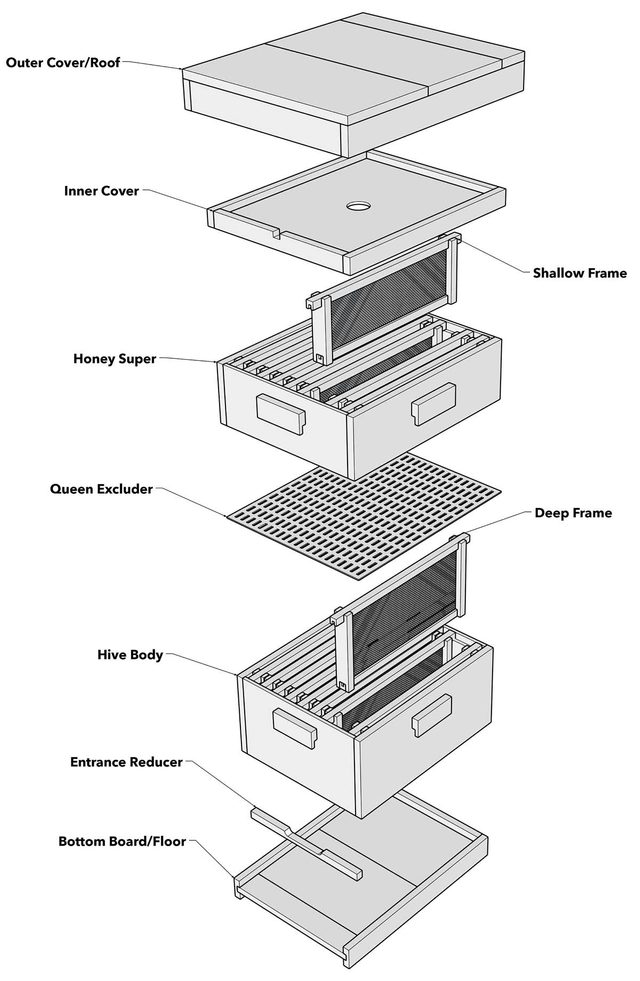 Outer Cover/Roof

Inner Cover

Shallow Frame

Honey Super

Queen Excluder

Deep Frame

Hive Body

Entrance Reducer

Bottom Board/Floor