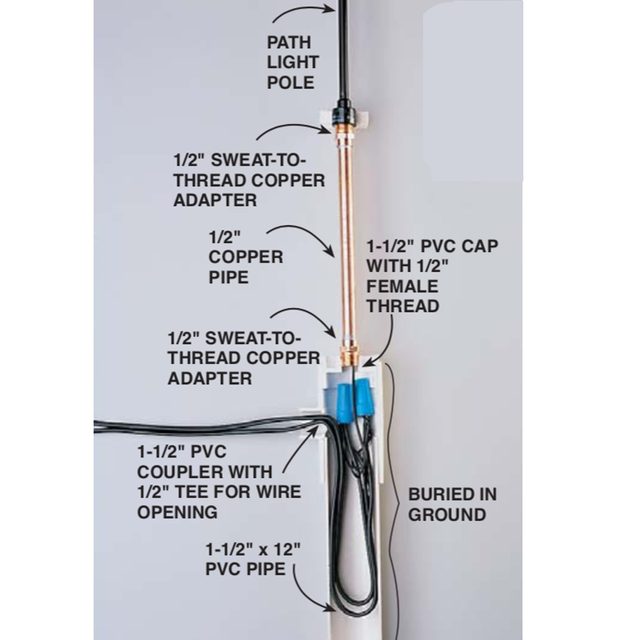 PATH LIGHT POLE

1/2" SWEAT-TO-THREAD COPPER ADAPTER

1/2" COPPER PIPE

1-1/2" PVC CAP WITH 1/2" FEMALE THREAD

1/2" SWEAT-TO-THREAD COPPER ADAPTER

1-1/2" PVC COUPLER WITH 1/2" TEE FOR WIRE OPENING

BURIED IN GROUND

1-1/2" x 12" PVC PIPE