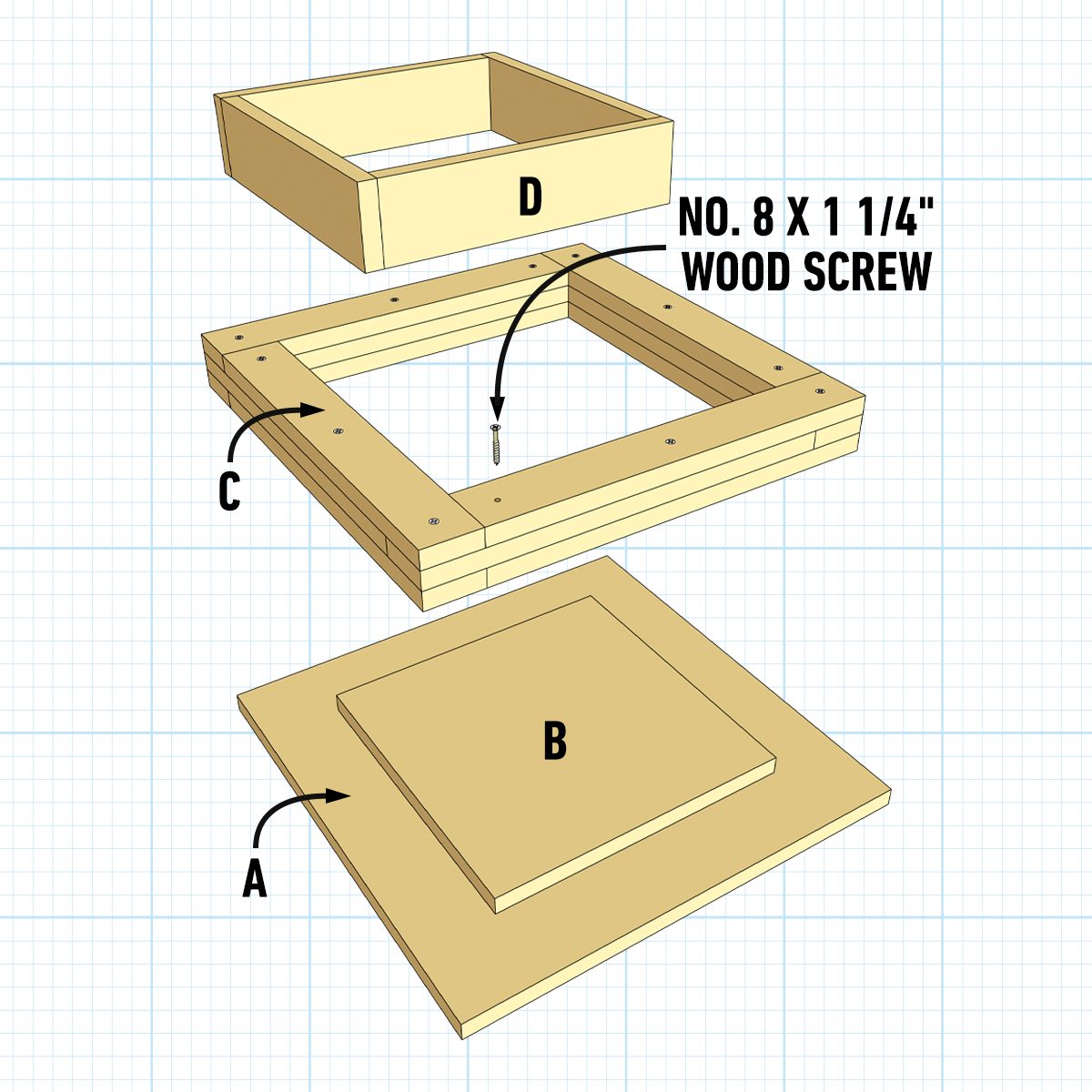 D

NO. 8 X 1 1/4"
WOOD SCREW

C

B

A