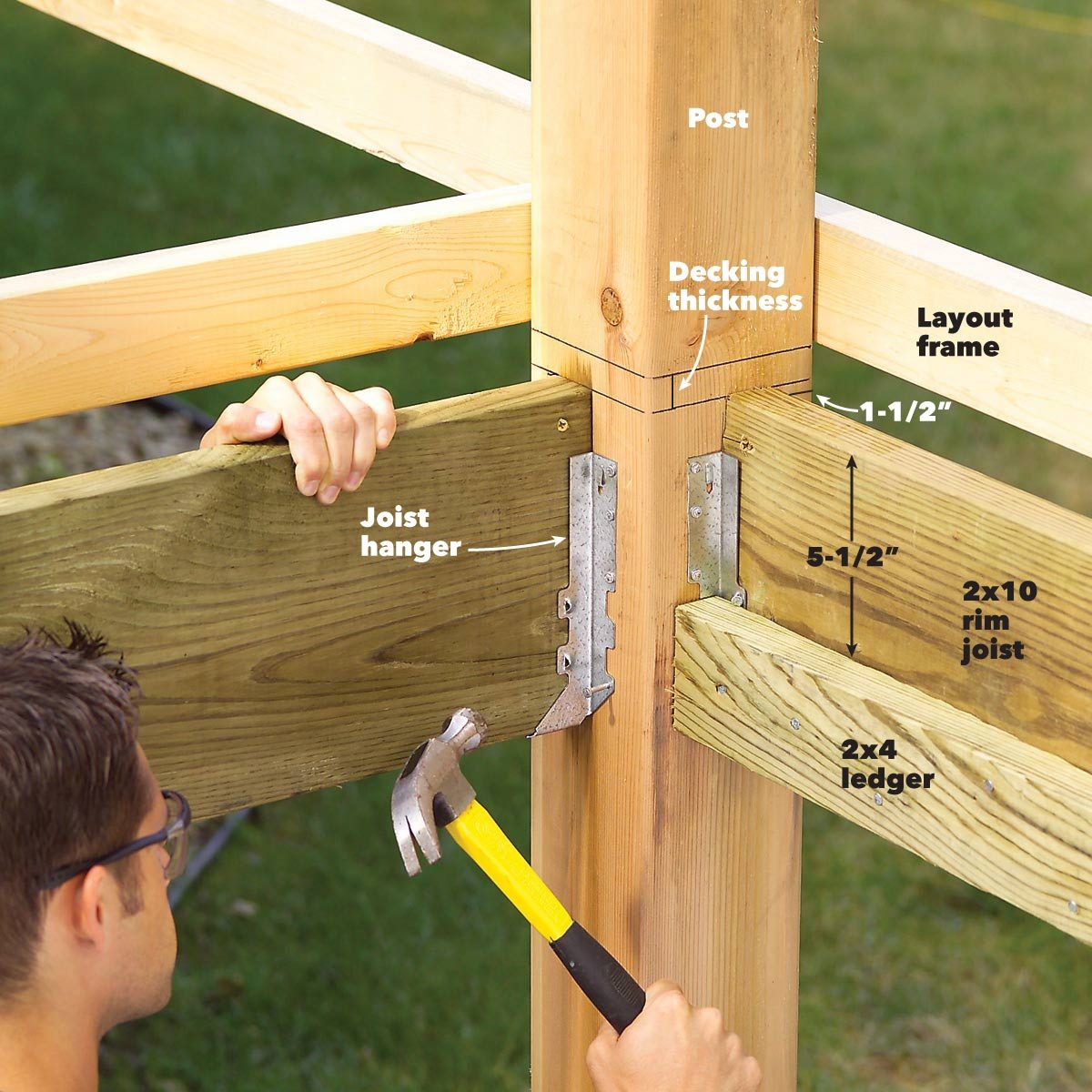 Post

Decking thickness

Layout frame

1-1/2"

Joist hanger

5-1/2"

2x10 rim joist

2x4 ledger