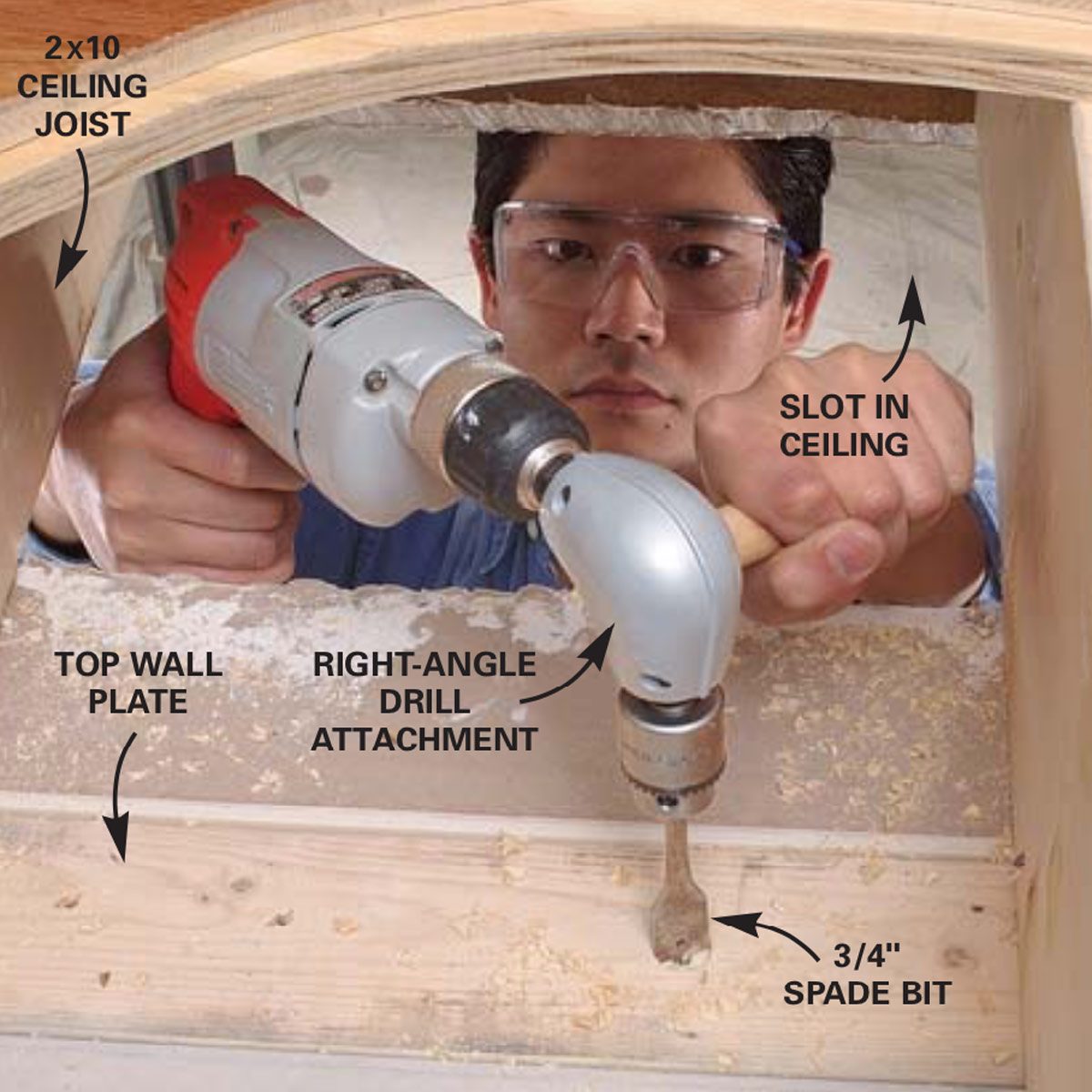 2x10 CEILING JOIST

SLOT IN CEILING

TOP WALL PLATE

RIGHT-ANGLE DRILL ATTACHMENT

3/4" SPADE BIT