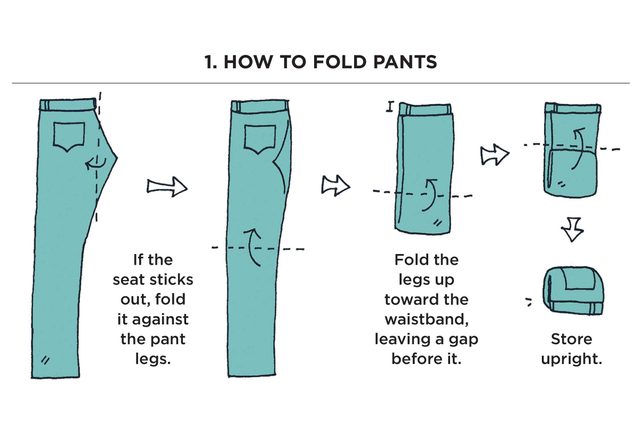 1. HOW TO FOLD PANTS

If the seat sticks out, fold it against the pant legs.

Fold the legs up toward the waistband, leaving a gap before it.

Store upright.