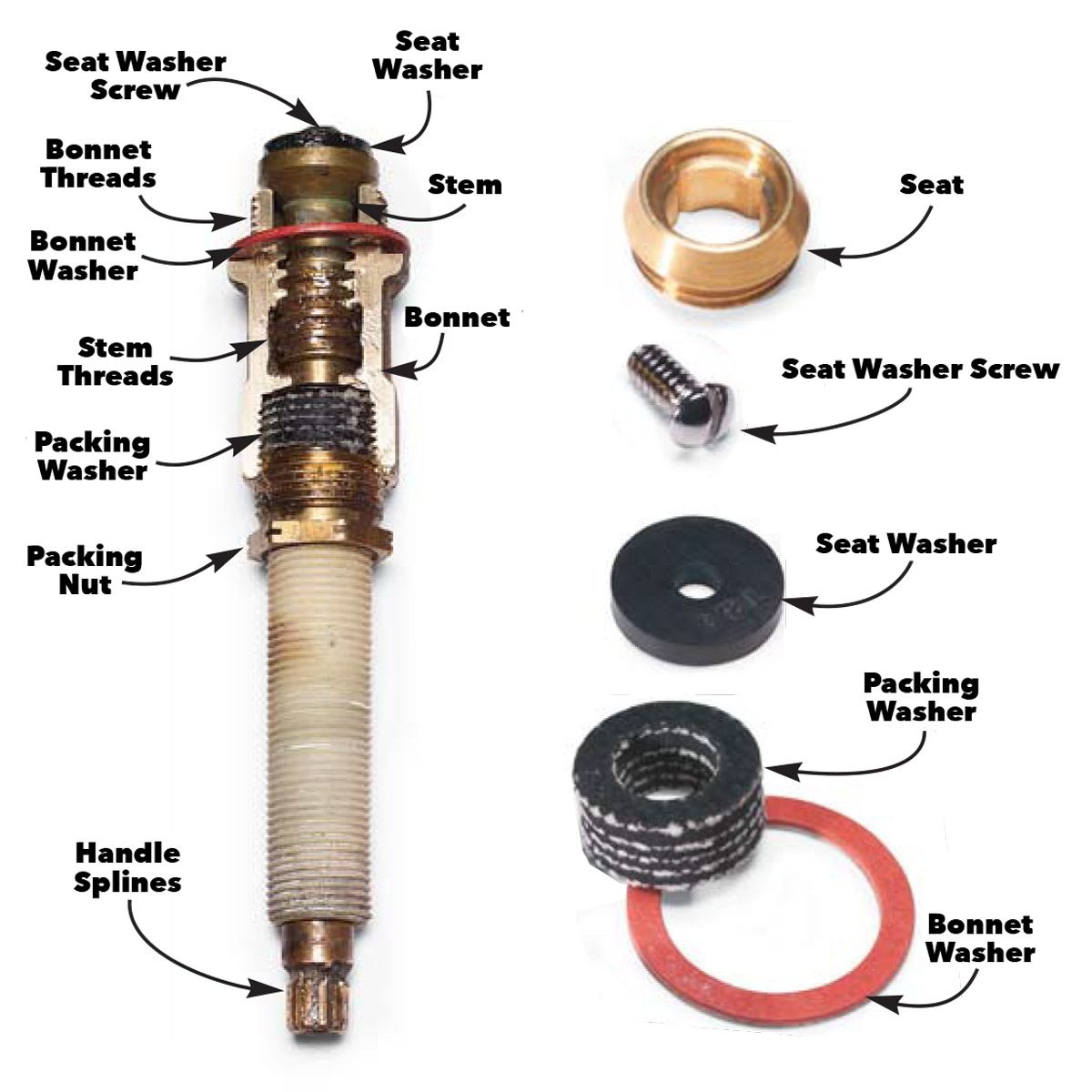 Seat Washer Screw

Seat Washer

Bonnet Threads

Stem

Bonnet Washer

Bonnet

Stem Threads

Packing Washer

Packing Nut

Handle Splines

Seat

Seat Washer Screw

Seat Washer

Packing Washer

Bonnet Washer