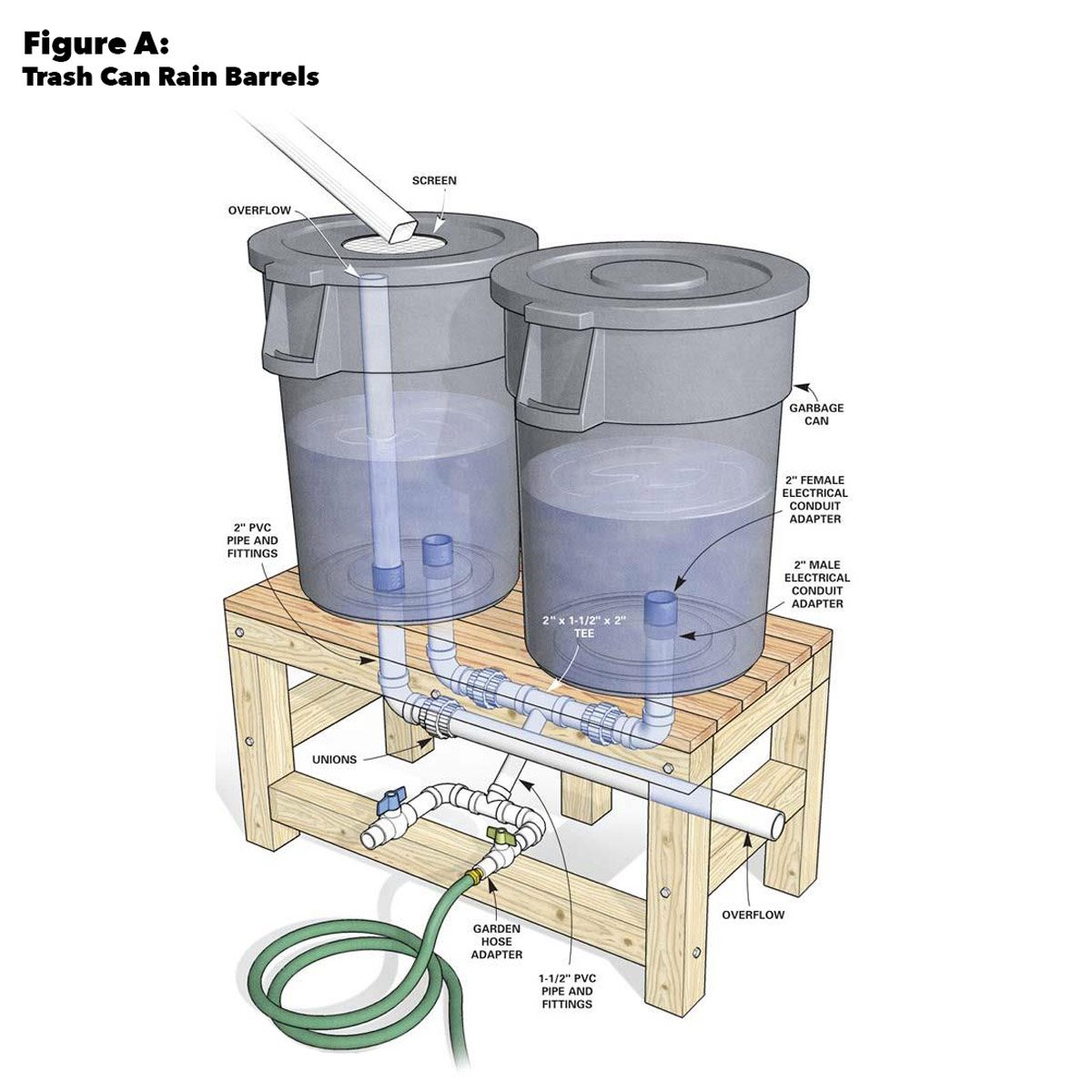 Figure A:
Trash Can Rain Barrels

SCREEN

OVERFLOW

GARBAGE CAN

2" FEMALE ELECTRICAL CONDUIT ADAPTER

2" PVC PIPE AND FITTINGS

2" MALE ELECTRICAL CONDUIT ADAPTER

2" x 1-1/2" x 2" TEE

UNIONS

OVERFLOW

GARDEN HOSE ADAPTER

1-1/2" PVC PIPE AND FITTINGS