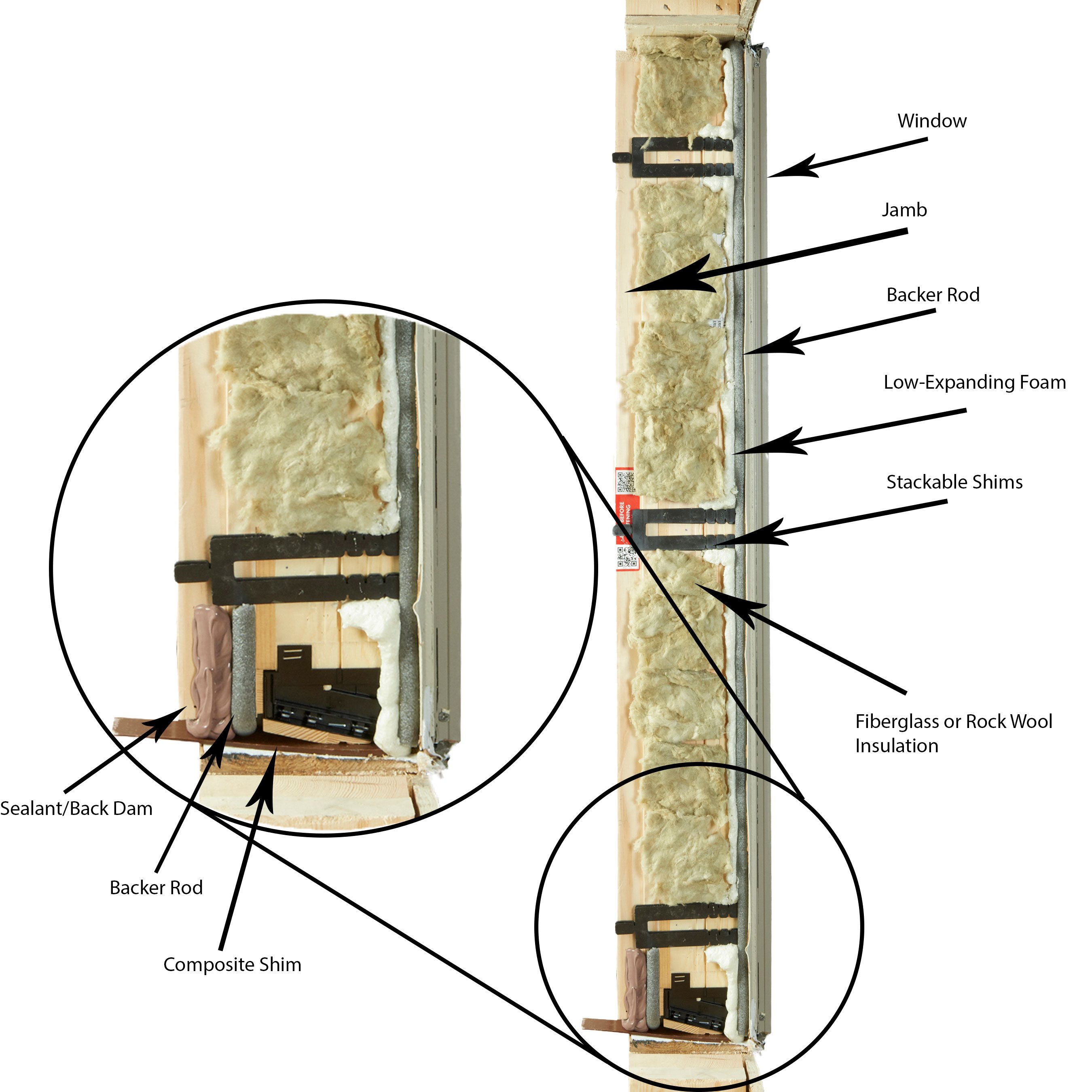 Window

Jamb

Backer Rod

Low-Expanding Foam

Stackable Shims

Fiberglass or Rock Wool Insulation

Sealant/Back Dam

Backer Rod

Composite Shim