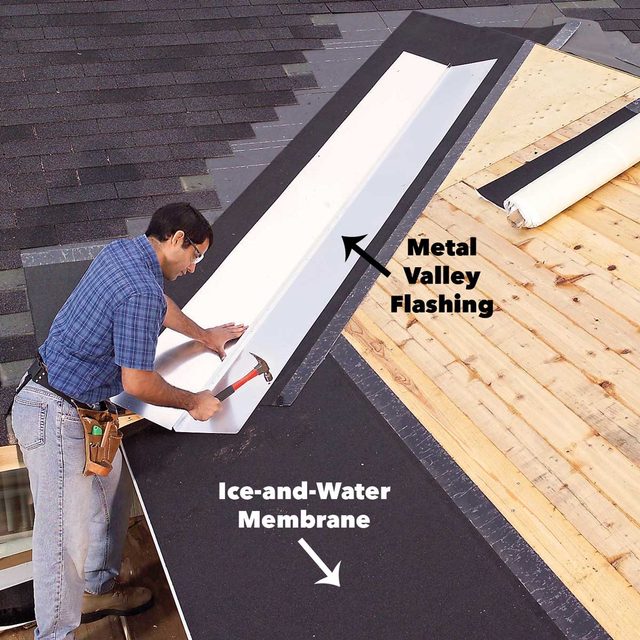 Metal Valley Flashing

Ice-and-Water Membrane