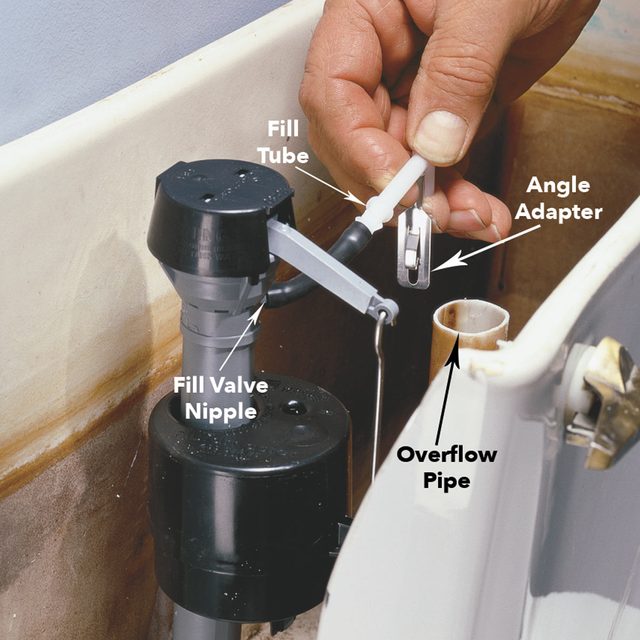 Fill Tube

Angle Adapter

Fill Valve Nipple

Overflow Pipe