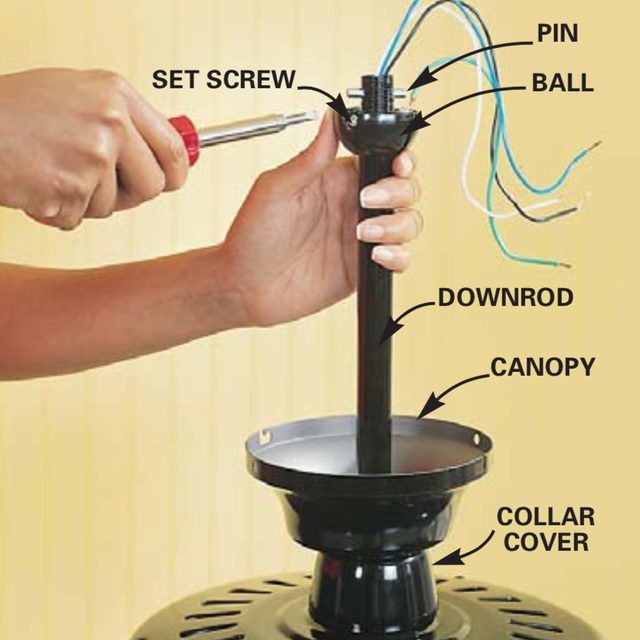 PIN
SET SCREW
BALL
DOWNROD
CANOPY
COLLAR COVER