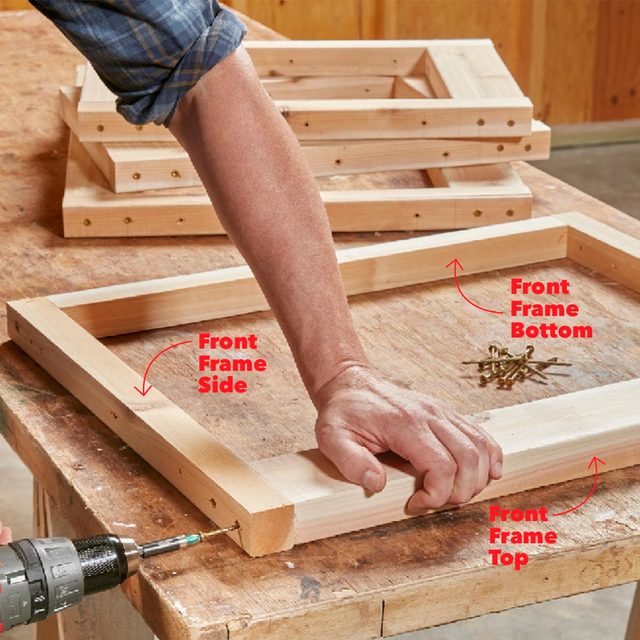 Front Frame Bottom

Front Frame Side

Front Frame Top