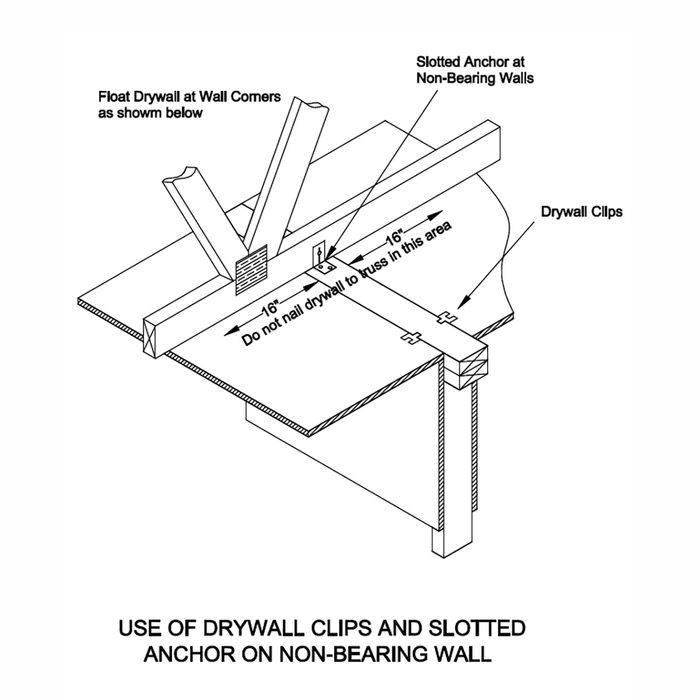 Float Drywall at Wall Corners as showm below

Slotted Anchor at Non-Bearing Walls

Drywall Clips

16"

16"

Do not nail drywall to truss in this area

USE OF DRYWALL CLIPS AND SLOTTED ANCHOR ON NON-BEARING WALL