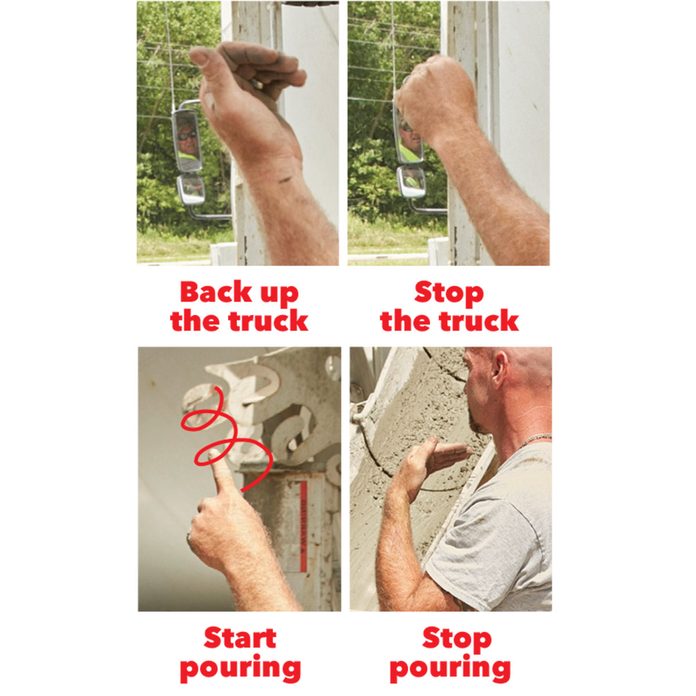 Back up the truck

Stop the truck

Start pouring

Stop pouring