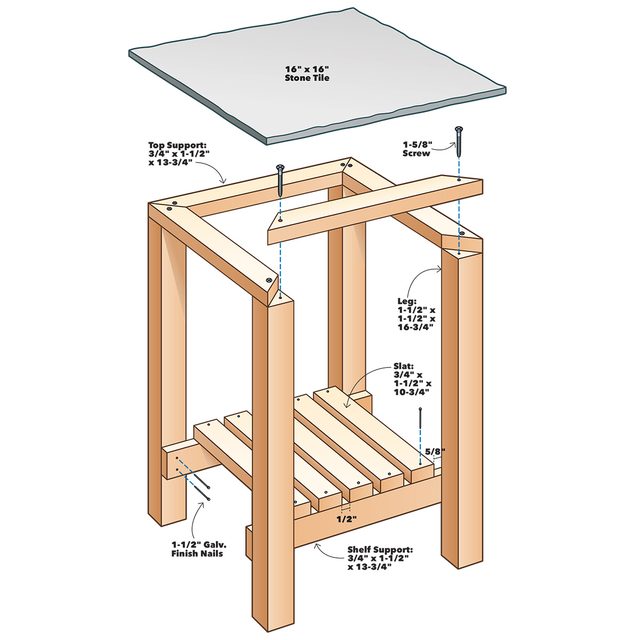 16" x 16"
Stone Tile

Top Support:
3/4" x 1-1/2"
x 13-3/4"

1-5/8"
Screw

Leg:
1-1/2" x
1-1/2" x
16-3/4"

Slat:
3/4" x
1-1/2" x
10-3/4"

5/8"

1/2"

1-1/2" Galv.
Finish Nails

Shelf Support:
3/4" x 1-1/2"
x 13-3/4"