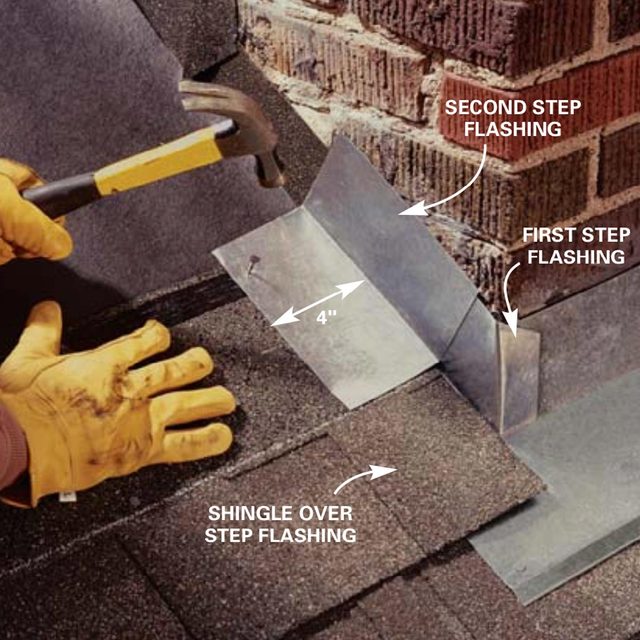 SECOND STEP FLASHING

FIRST STEP FLASHING

4"

SHINGLE OVER STEP FLASHING